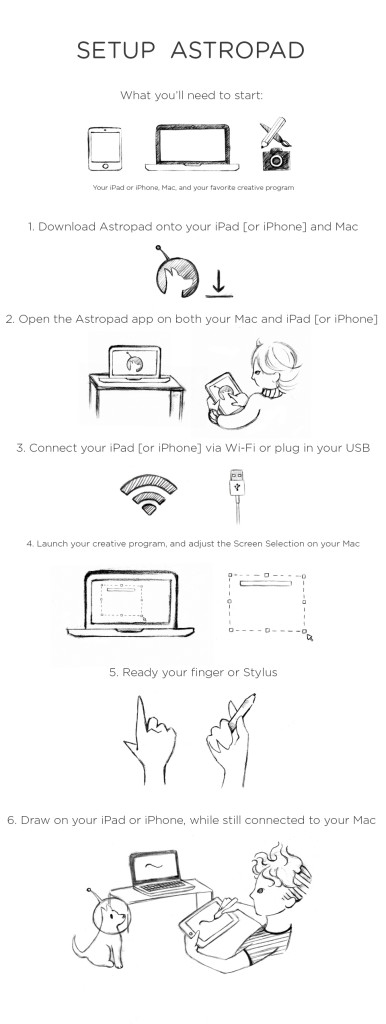 SETUP ASTROPAD

What you'll need to start:

Your iPad or iPhone, Mac, and your favorite creative program

1. Download Astropad onto your iPad [or iPhone] and Mac

2. Open the Astropad app on both your Mac and iPad [or iPhone]

3. Connect your iPad [or iPhone] via Wi-Fi or plug in your USB

4. Launch your creative program, and adjust the Screen Selection on your Mac

5. Ready your finger or Stylus

6. Draw on your iPad or iPhone, while still connected to your Mac